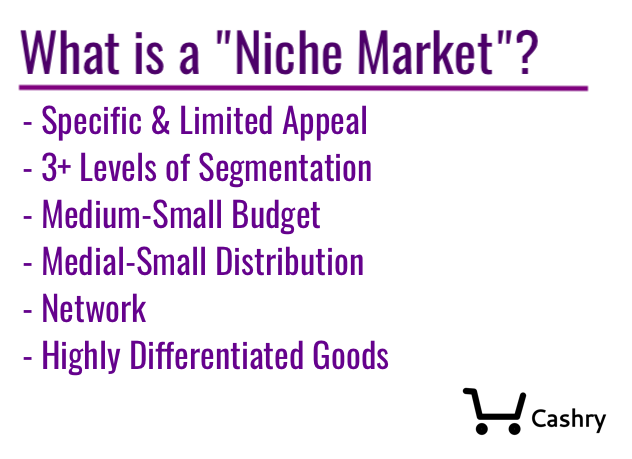 What is a "Niche Market"?

- Specific & Limited Appeal
- 3+ Levels of Segmentation
- Medium-Small Budget
- Medial-Small Distribution
- Network
- Highly Differentiated Goods

Cashry